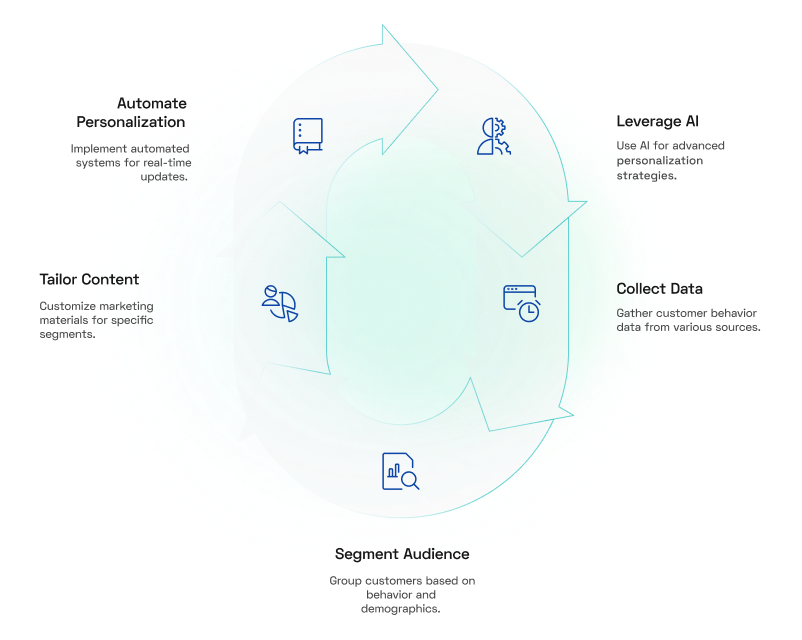 Automate Personalization

Implement automated systems for real-time updates.

Leverage AI

Use AI for advanced personalization strategies.

Tailor Content

Customize marketing materials for specific segments.

Collect Data

Gather customer behavior data from various sources.

Segment Audience

Group customers based on behavior and demographics.