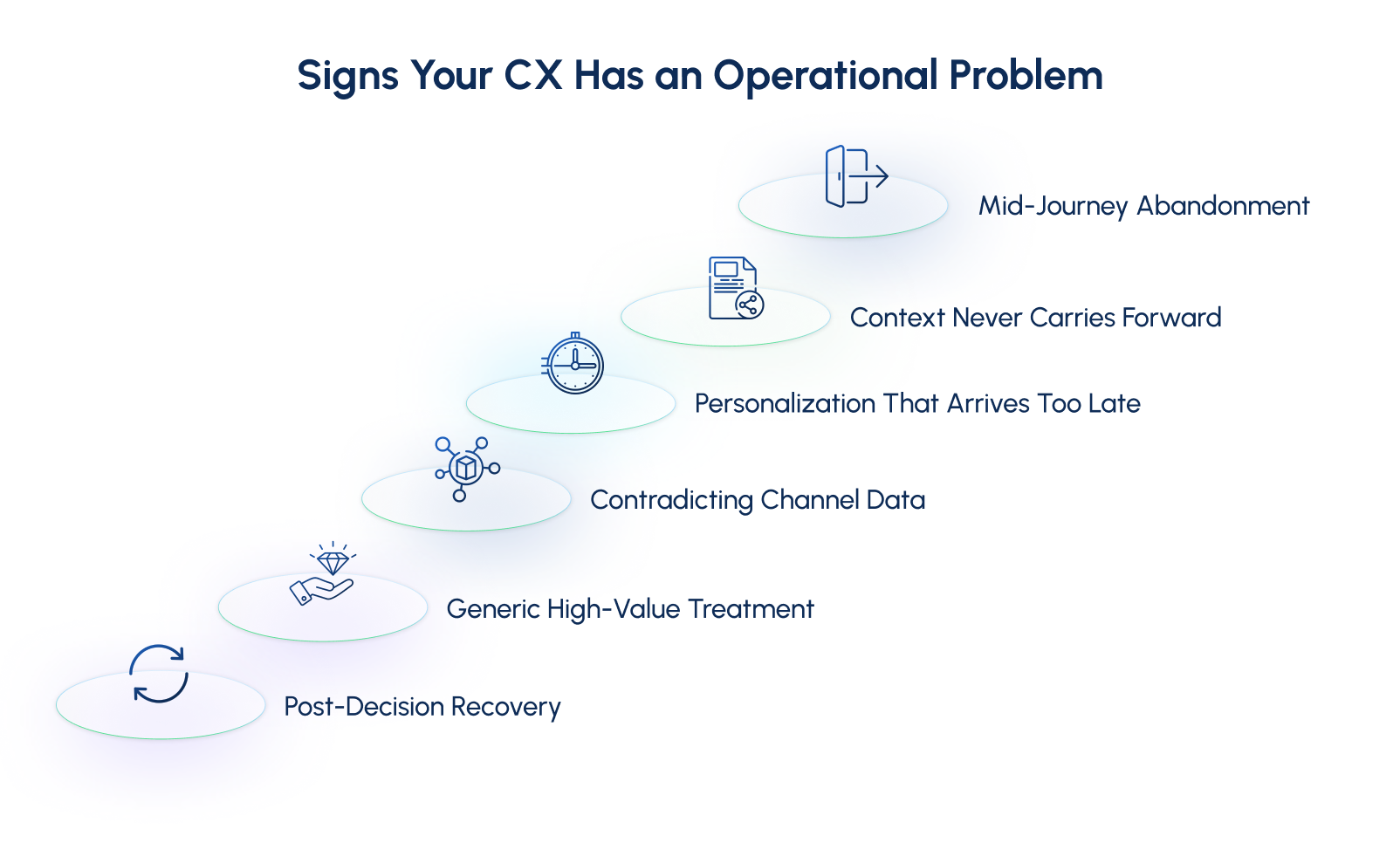 Signs Your CX Has an Operational Problem

Mid-Journey Abandonment

Context Never Carries Forward

Personalization That Arrives Too Late

Contradicting Channel Data

Generic High-Value Treatment

Post-Decision Recovery